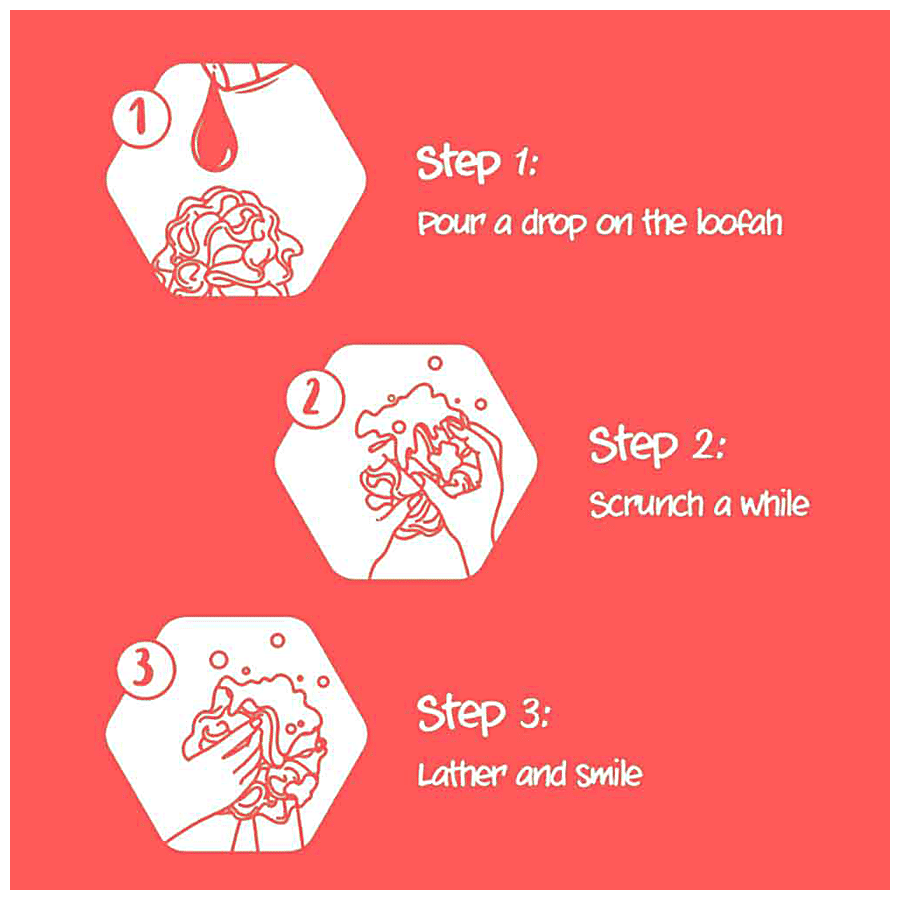 1

Step 1:
Pour a drop on the loofah

2

Step 2:
Scrunch a while

3

Step 3:
Lather and smile