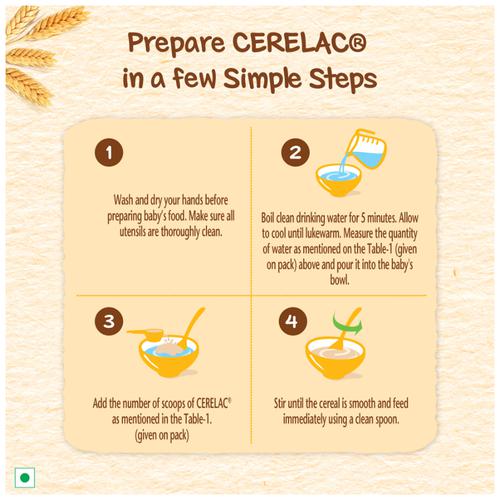 Prepare CERELAC®
in a few Simple Steps

1

Wash and dry your hands before preparing baby's food. Make sure all utensils are thoroughly clean.

2

Boil clean drinking water for 5 minutes. Allow to cool until lukewarm. Measure the quantity of water as mentioned on the Table-1 (given on pack) above and pour it into the baby's bowl.

3

Add the number of scoops of CERELAC® as mentioned in the Table-1. (given on pack)

4

Stir until the cereal is smooth and feed immediately using a clean spoon.