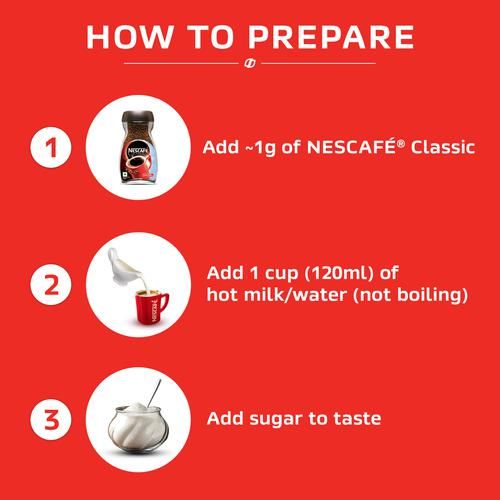 HOW TO PREPARE

1 NESCAFÉ Add ~1g of NESCAFÉ® Classic

2 NESCAFÉ Add 1 cup (120ml) of hot milk/water (not boiling)

3 Add sugar to taste